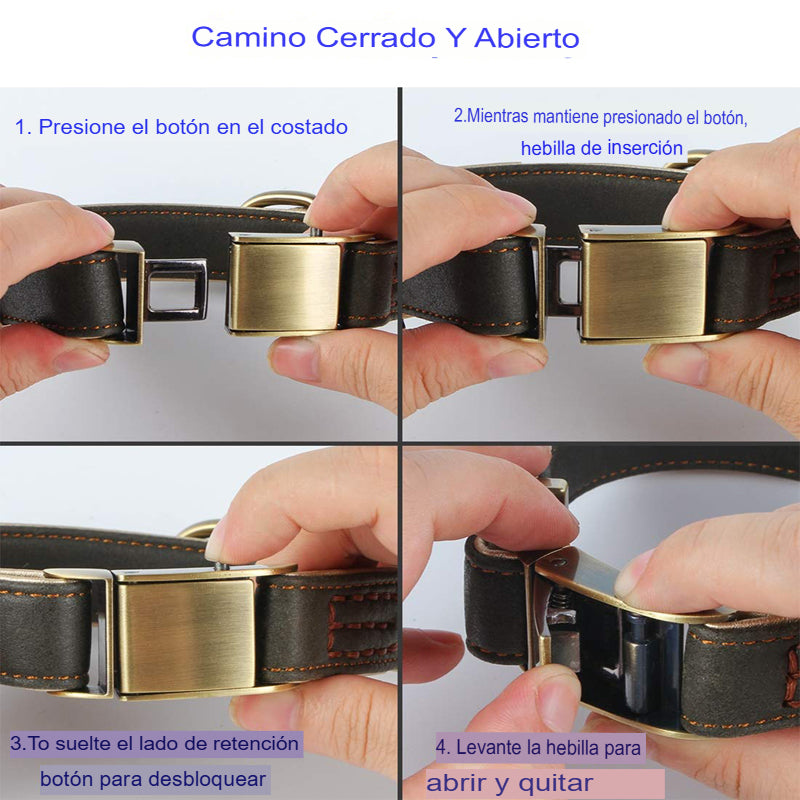 Camino Cerrado Y Abierto

1. Presione el botón en el costado

2.Mientras mantiene presionado el botón, hebilla de inserción

3.To suelte el lado de retención botón para desbloquear

4. Levante la hebilla para abrir y quitar