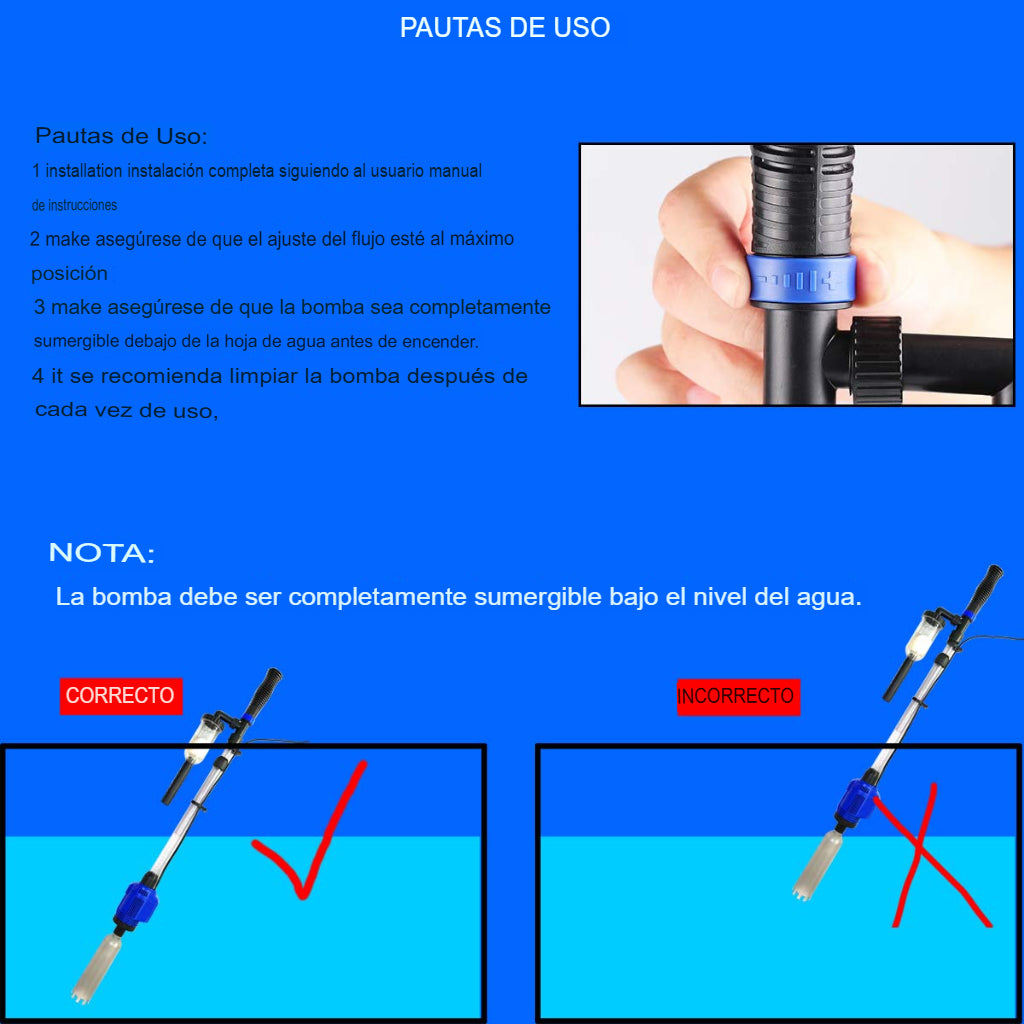 PAUTAS DE USO

Pautas de Uso:
1 installation instalación completa siguiendo al usuario manual de instrucciones
2 make asegúrese de que el ajuste del flujo esté al máximo posición
3 make asegúrese de que la bomba sea completamente sumergible debajo de la hoja de agua antes de encender.
4 it se recomienda limpiar la bomba después de cada vez de uso,

NOTA:
La bomba debe ser completamente sumergible bajo el nivel del agua.

CORRECTO

INCORRECTO