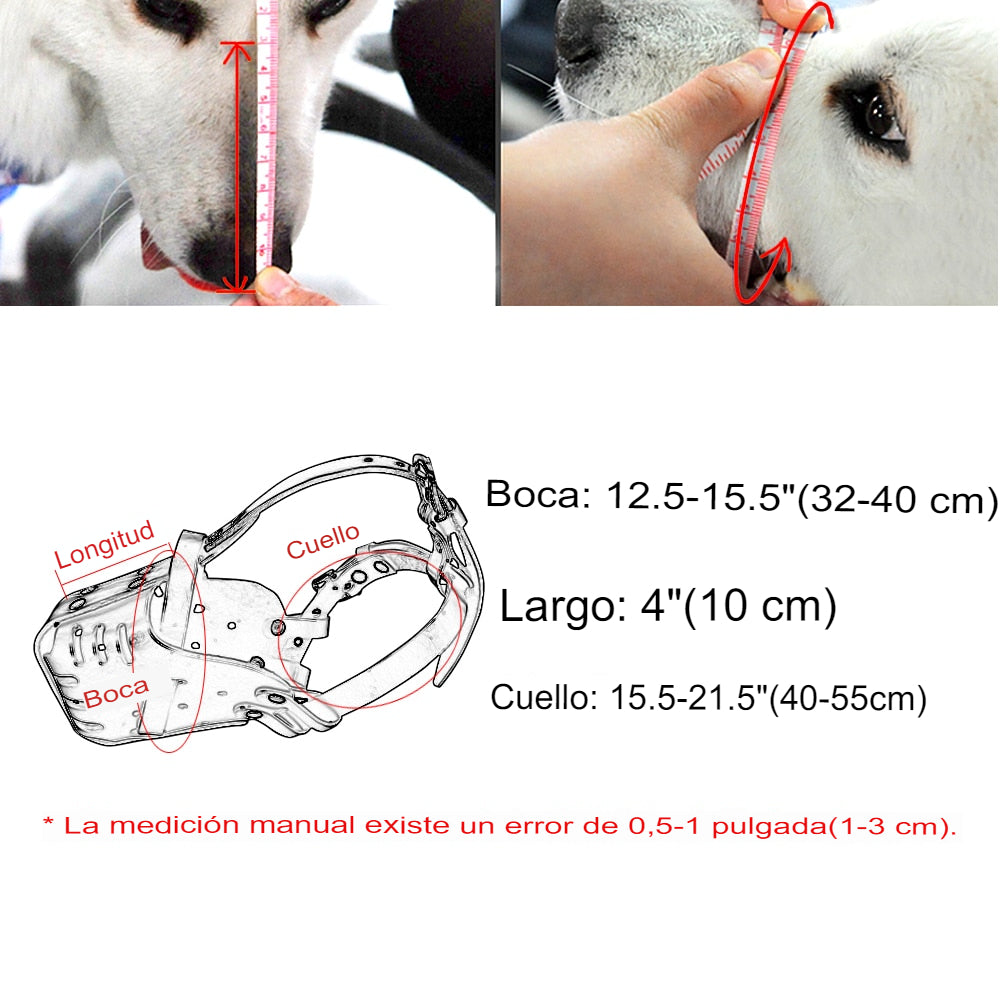 Longitud

Cuello

Boca

Boca: 12.5-15.5"(32-40 cm)

Largo: 4"(10 cm)

Cuello: 15.5-21.5"(40-55cm)

* La medición manual existe un error de 0,5-1 pulgada(1-3 cm).