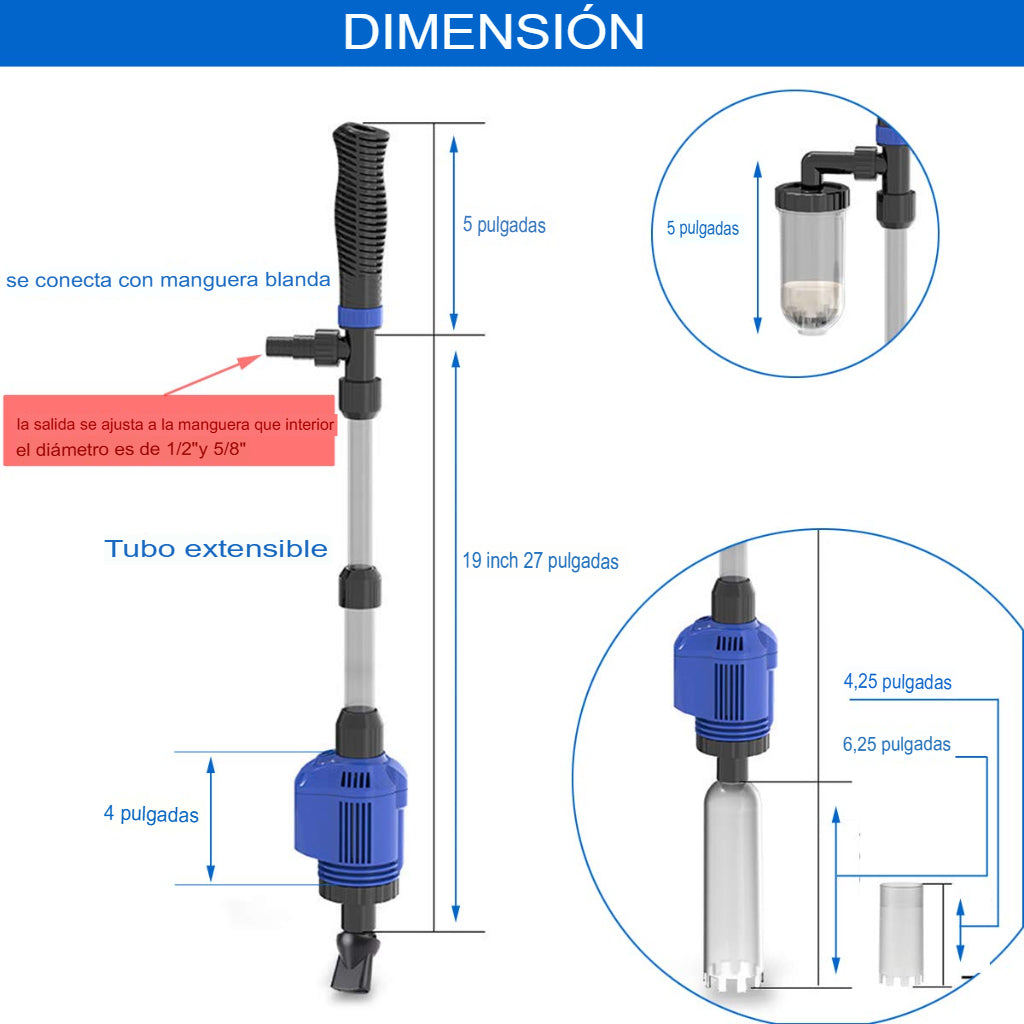 DIMENSIÓN

5 pulgadas

se conecta con manguera blanda

la salida se ajusta a la manguera que interior el diámetro es de 1/2"y 5/8"

Tubo extensible

19 inch 27 pulgadas

4 pulgadas

5 pulgadas

4,25 pulgadas

6,25 pulgadas