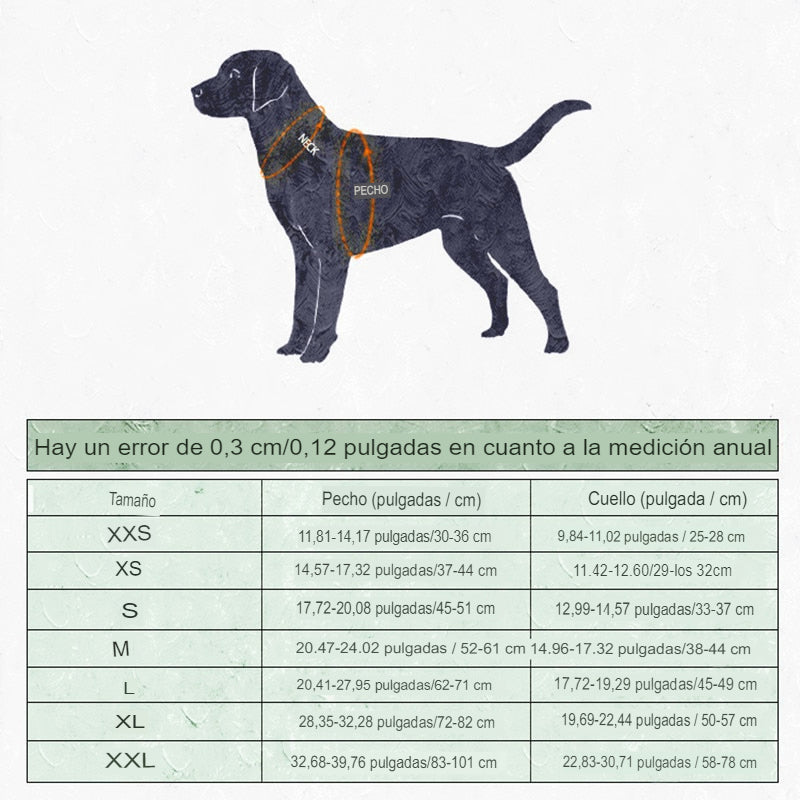 NECK

PECHO

Hay un error de 0,3 cm/0,12 pulgadas en cuanto a la medición anual

| Tamaño | Pecho (pulgadas / cm) | Cuello (pulgada / cm) |
|---|---|---|
| XXS | 11,81-14,17 pulgadas/30-36 cm | 9,84-11,02 pulgadas / 25-28 cm |
| XS | 14,57-17,32 pulgadas/37-44 cm | 11.42-12.60/29-los 32cm |
| S | 17,72-20,08 pulgadas/45-51 cm | 12,99-14,57 pulgadas/33-37 cm |
| M | 20.47-24.02 pulgadas / 52-61 cm | 14.96-17.32 pulgadas/38-44 cm |
| L | 20,41-27,95 pulgadas/62-71 cm | 17,72-19,29 pulgadas/45-49 cm |
| XL | 28,35-32,28 pulgadas/72-82 cm | 19,69-22,44 pulgadas / 50-57 cm |
| XXL | 32,68-39,76 pulgadas/83-101 cm | 22,83-30,71 pulgadas / 58-78 cm |