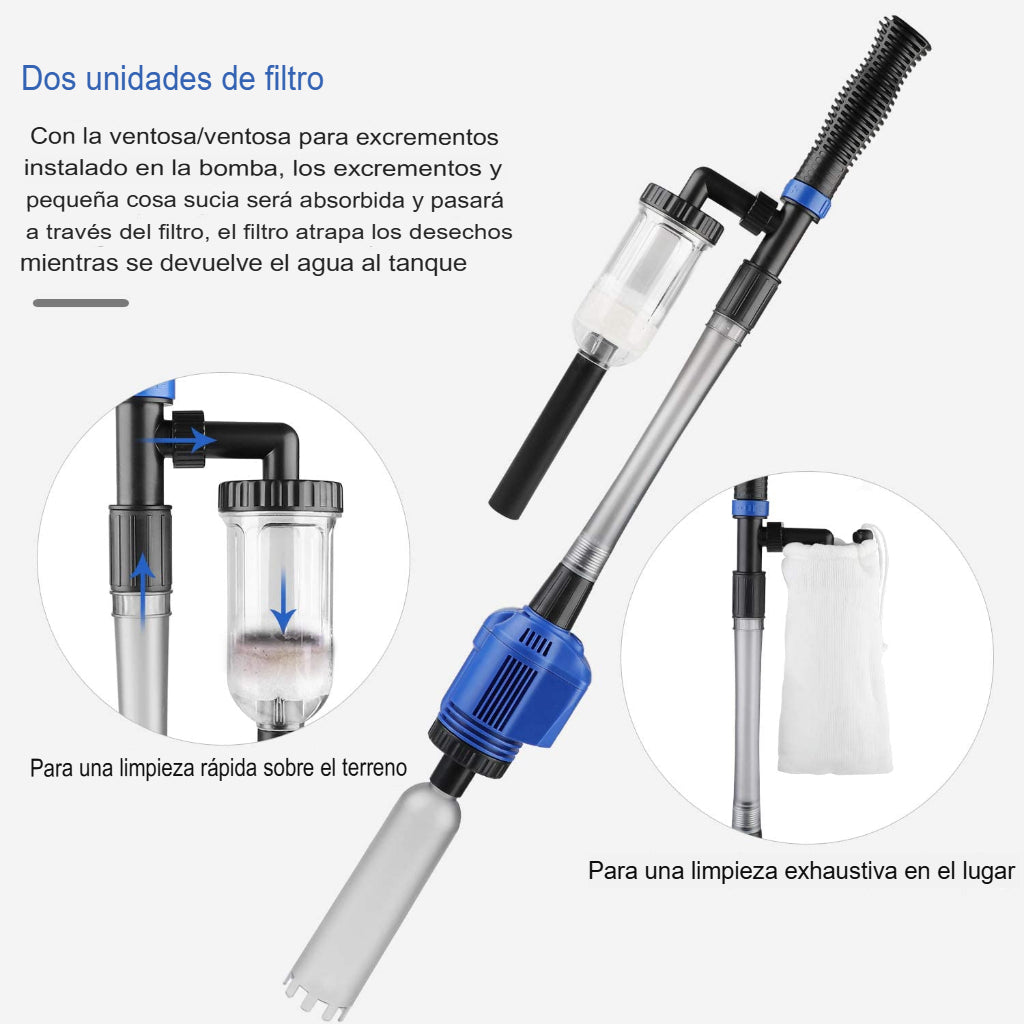 Dos unidades de filtro

Con la ventosa/ventosa para excrementos instalado en la bomba, los excrementos y pequeña cosa sucia será absorbida y pasará a través del filtro, el filtro atrapa los desechos mientras se devuelve el agua al tanque

Para una limpieza rápida sobre el terreno

Para una limpieza exhaustiva en el lugar