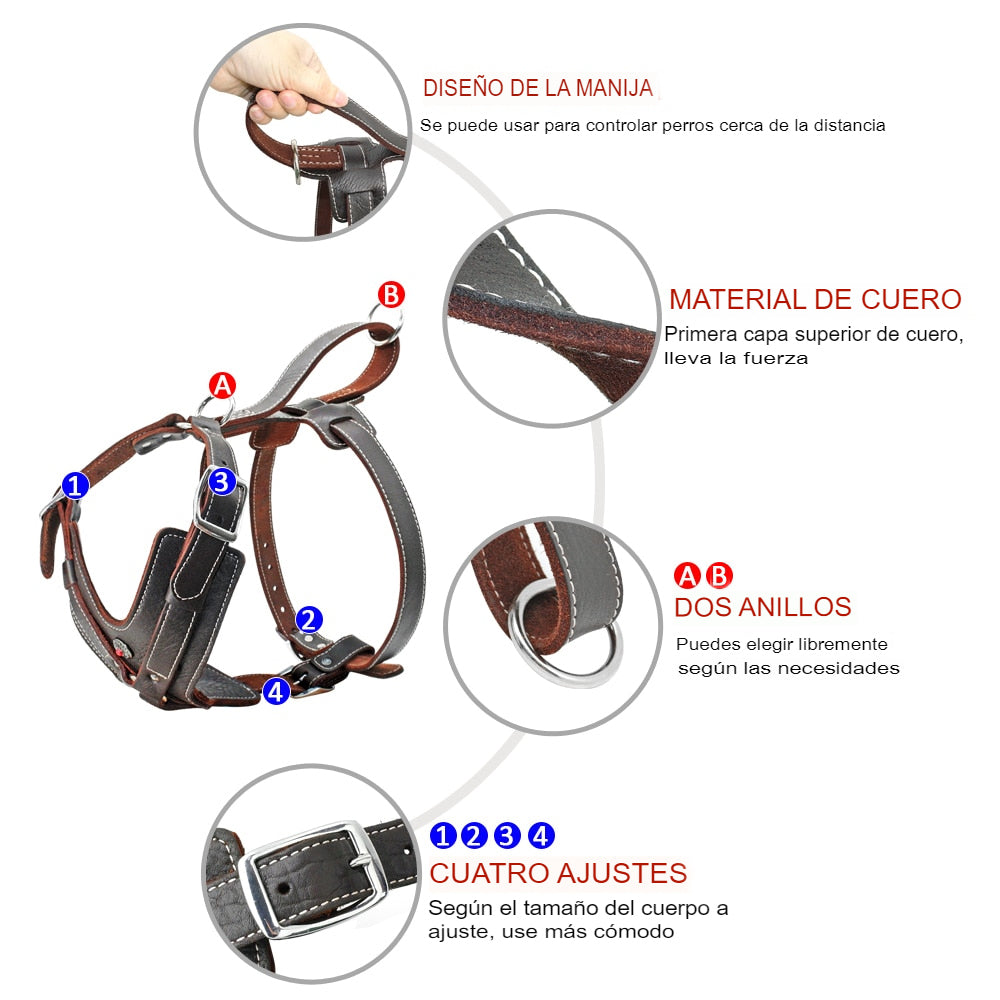 DISEÑO DE LA MANIJA
Se puede usar para controlar perros cerca de la distancia

B
A
1
3
2
4

MATERIAL DE CUERO
Primera capa superior de cuero, lleva la fuerza

A B
DOS ANILLOS
Puedes elegir libremente según las necesidades

1 2 3 4
CUATRO AJUSTES
Según el tamaño del cuerpo a ajuste, use más cómodo