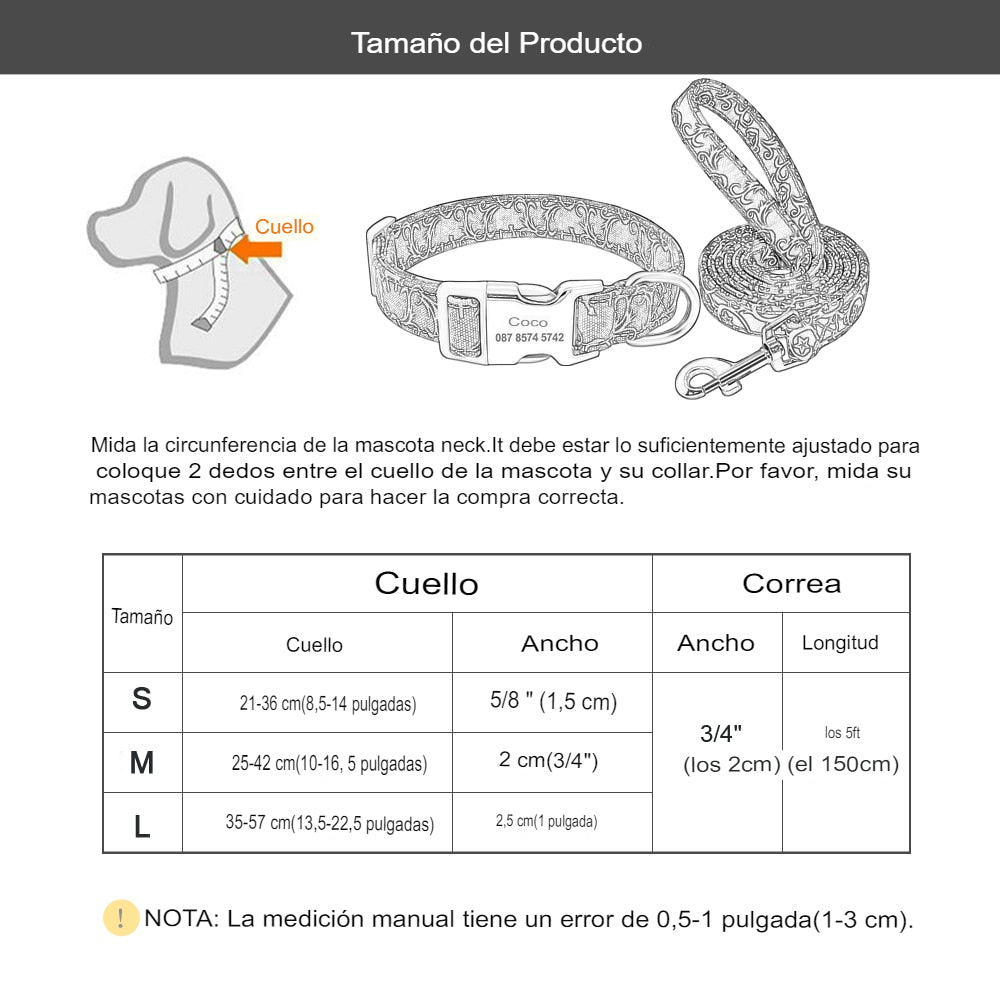 Tamaño del Producto

Cuello

Coco
087 8574 5742

Mida la circunferencia de la mascota neck.It debe estar lo suficientemente ajustado para coloque 2 dedos entre el cuello de la mascota y su collar.Por favor, mida su mascotas con cuidado para hacer la compra correcta.

| Tamaño | Cuello | | Correa | |
|---|---|---|---|---|
| | Cuello | Ancho | Ancho | Longitud |
| S | 21-36 cm(8,5-14 pulgadas) | 5/8 " (1,5 cm) | 3/4" (los 2cm) | los 5ft (el 150cm) |
| M | 25-42 cm(10-16, 5 pulgadas) | 2 cm(3/4") | | |
| L | 35-57 cm(13,5-22,5 pulgadas) | 2,5 cm(1 pulgada) | | |

! NOTA: La medición manual tiene un error de 0,5-1 pulgada(1-3 cm).