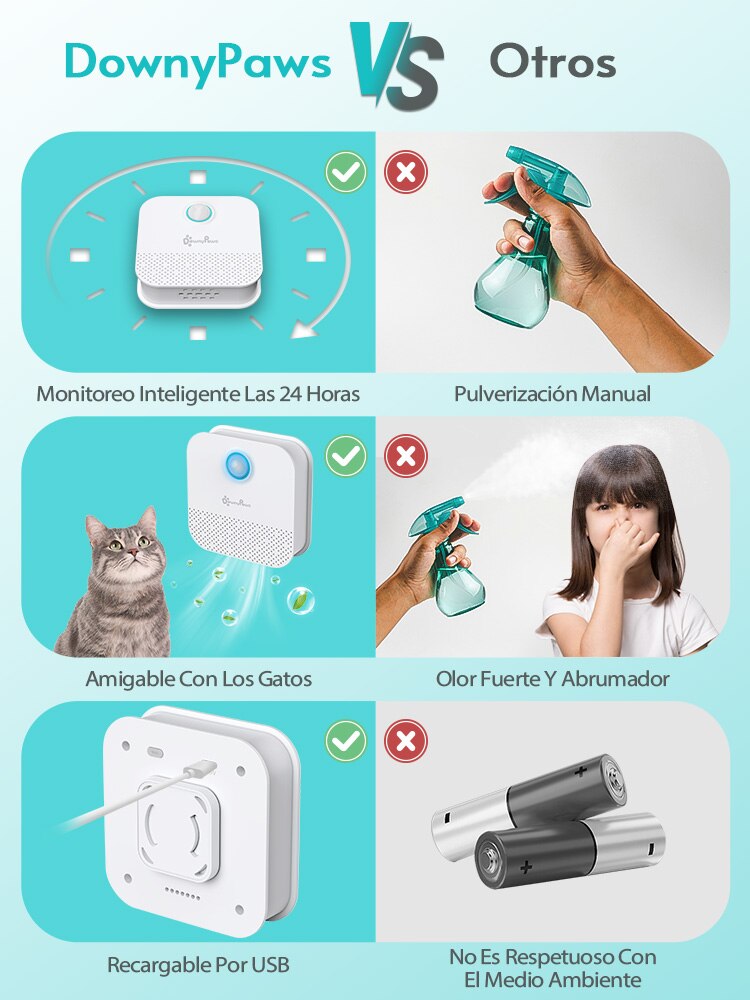 DownyPaws VS Otros

DownyPaws

Monitoreo Inteligente Las 24 Horas

Pulverización Manual

DownyPaws

Amigable Con Los Gatos

Olor Fuerte Y Abrumador

Recargable Por USB

No Es Respetuoso Con El Medio Ambiente